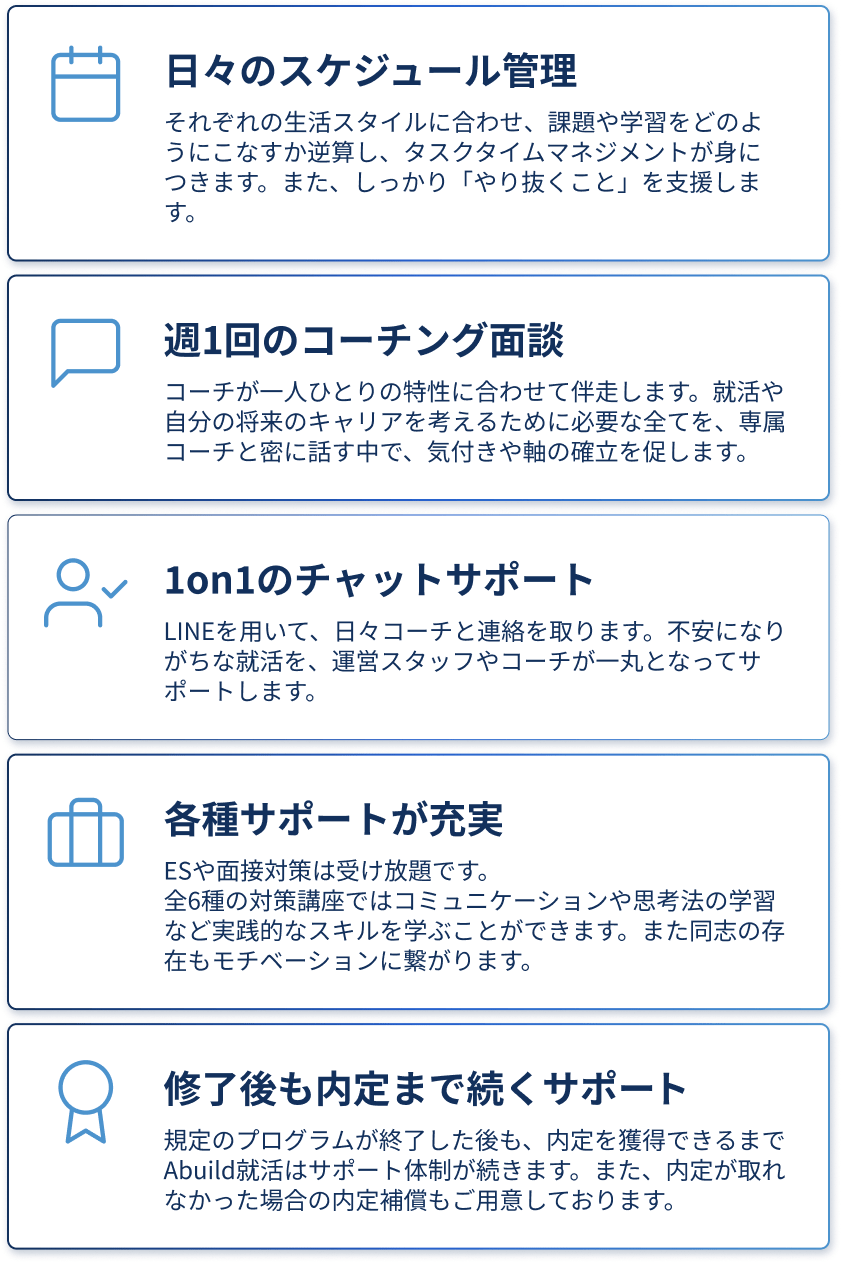 日々のスケジュール管理

それぞれの生活スタイルに合わせ、課題や学習をどのようにこなすか逆算し、タスクタイムマネジメントが身につきます。また、しっかり「やり抜くこと」を支援します。

週1回のコーチング面談

コーチが一人ひとりの特性に合わせて伴走します。就活や自分の将来のキャリアを考えるために必要な全てを、専属コーチと密に話す中で、気付きや軸の確立を促します。

1on1のチャットサポート

LINEを用いて、日々コーチと連絡を取ります。不安になりがちな就活を、運営スタッフやコーチが一丸となってサポートします。

各種サポートが充実

ESや面接対策は受け放題です。
全6種の対策講座ではコミュニケーションや思考法の学習など実践的なスキルを学ぶことができます。また同志の存在もモチベーションに繋がります。

修了後も内定まで続くサポート

規定のプログラムが終了した後も、内定を獲得できるまでAbuild就活はサポート体制が続きます。また、内定が取れなかった場合の内定補償もご用意しております。